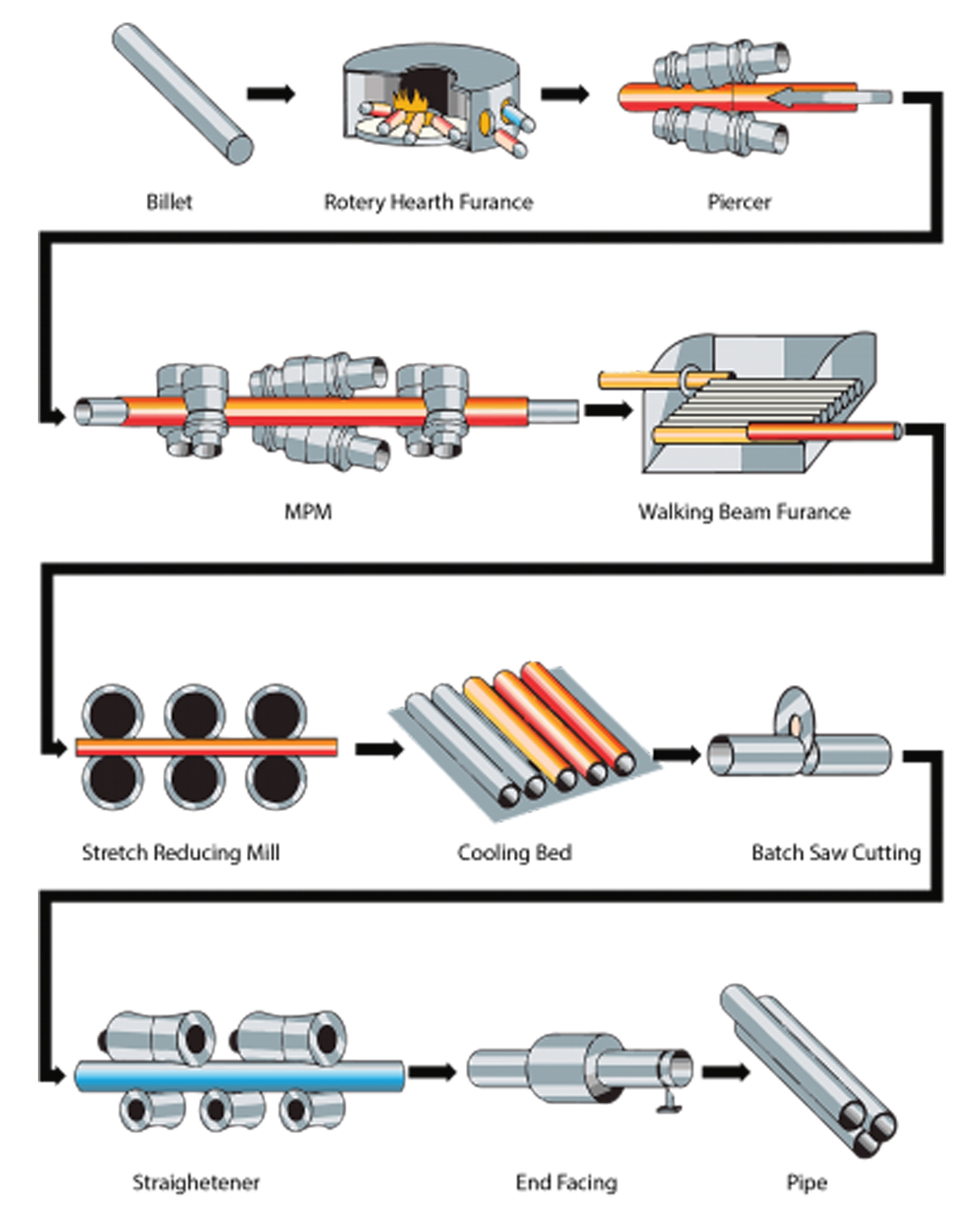 Billet

Rotery Hearth Furance

Piercer

MPM

Walking Beam Furance

Stretch Reducing Mill

Cooling Bed

Batch Saw Cutting

Straighetener

End Facing

Pipe